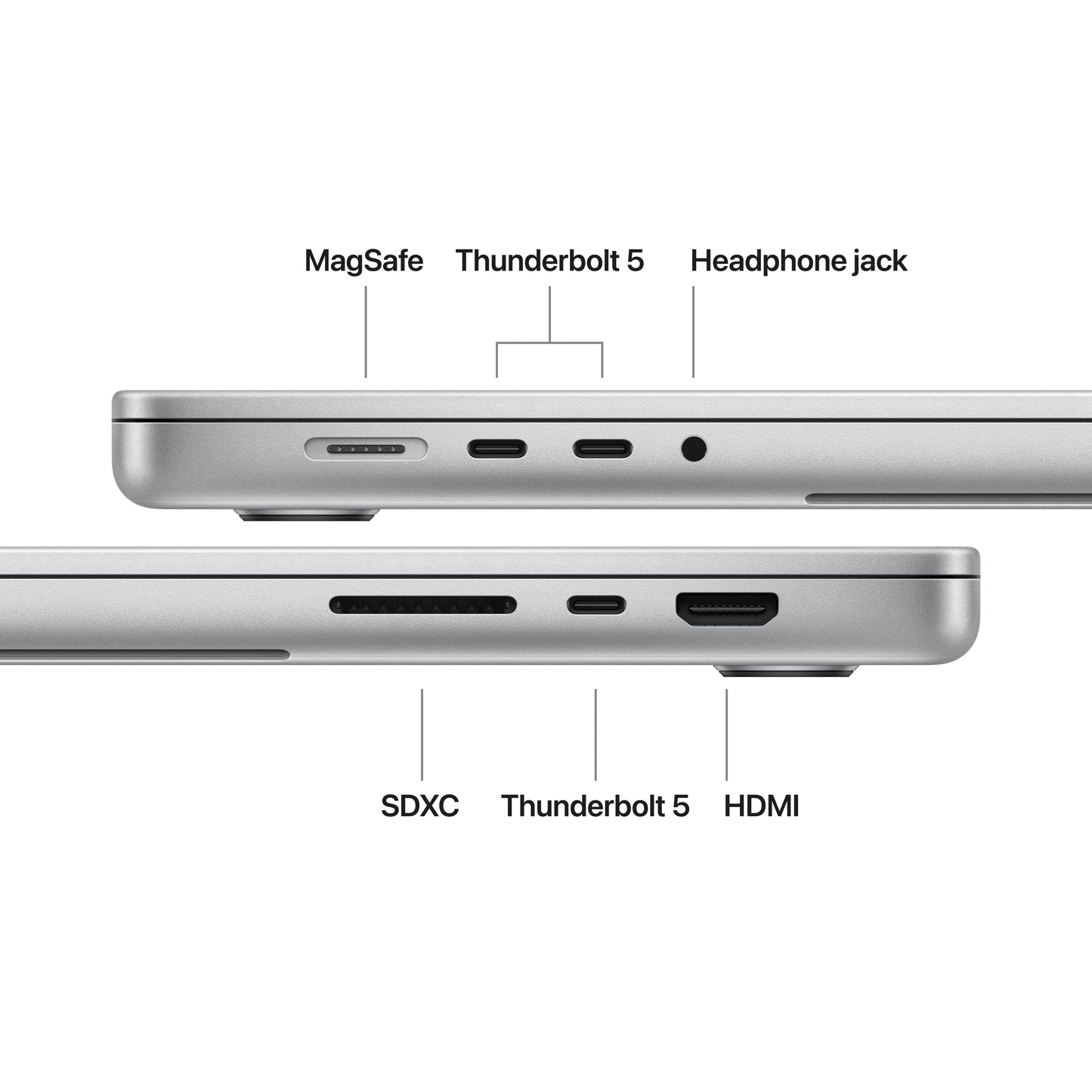 MagSafe Thunderbolt 5 Headphone jack

SDXC Thunderbolt 5 HDMI