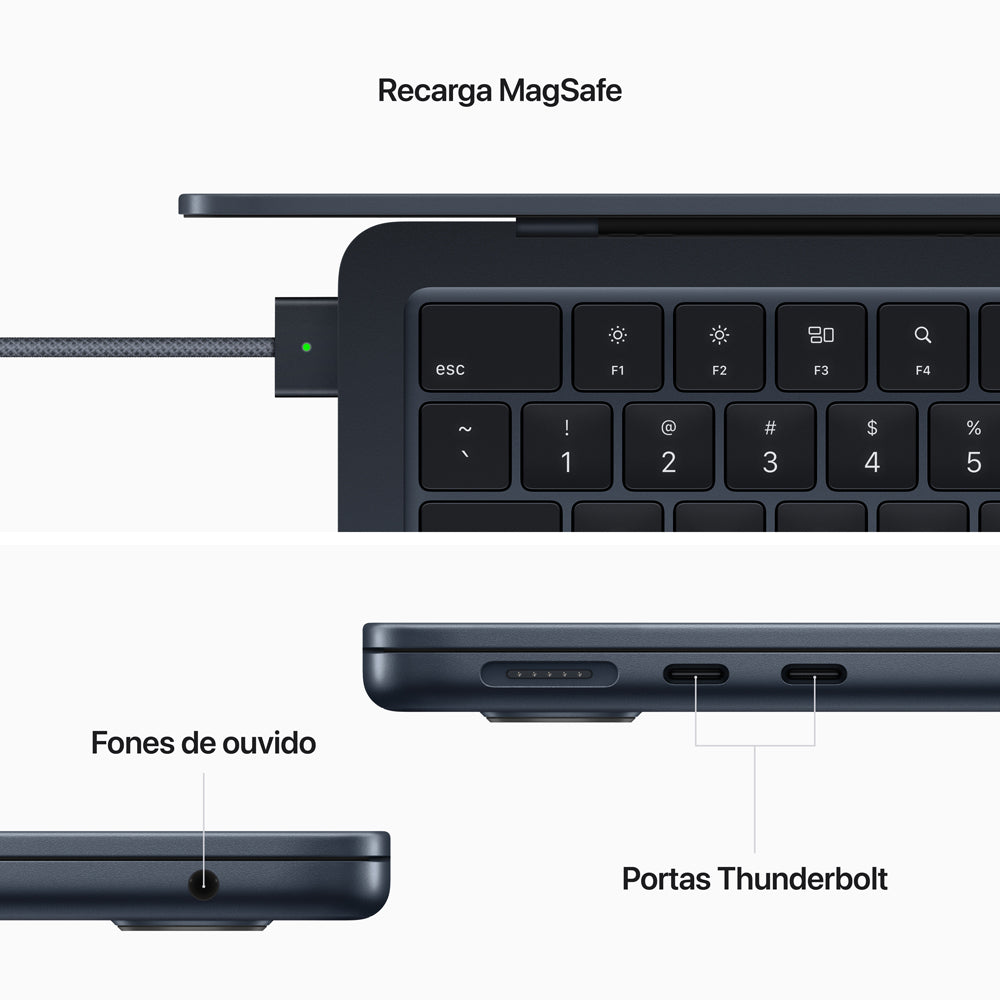 Recarga MagSafe

esc

F1

F2

F3

F4

~
`

!
1

@
2

#
3

$
4

%
5

Fones de ouvido

Portas Thunderbolt